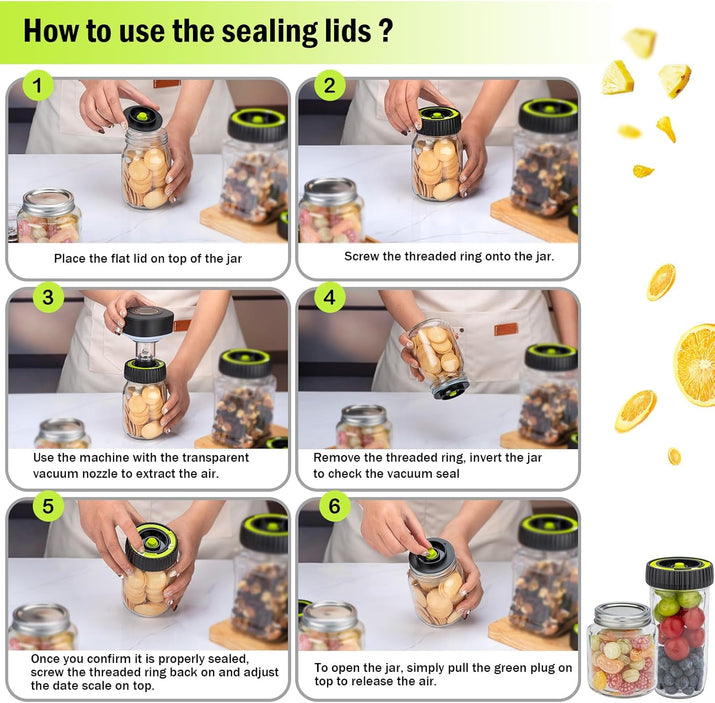 How to use the sealing lids ?

1

Place the flat lid on top of the jar

2

Screw the threaded ring onto the jar.

3

Use the machine with the transparent vacuum nozzle to extract the air.

4

Remove the threaded ring, invert the jar to check the vacuum seal

5

Once you confirm it is properly sealed, screw the threaded ring back on and adjust the date scale on top.

6

To open the jar, simply pull the green plug on top to release the air.